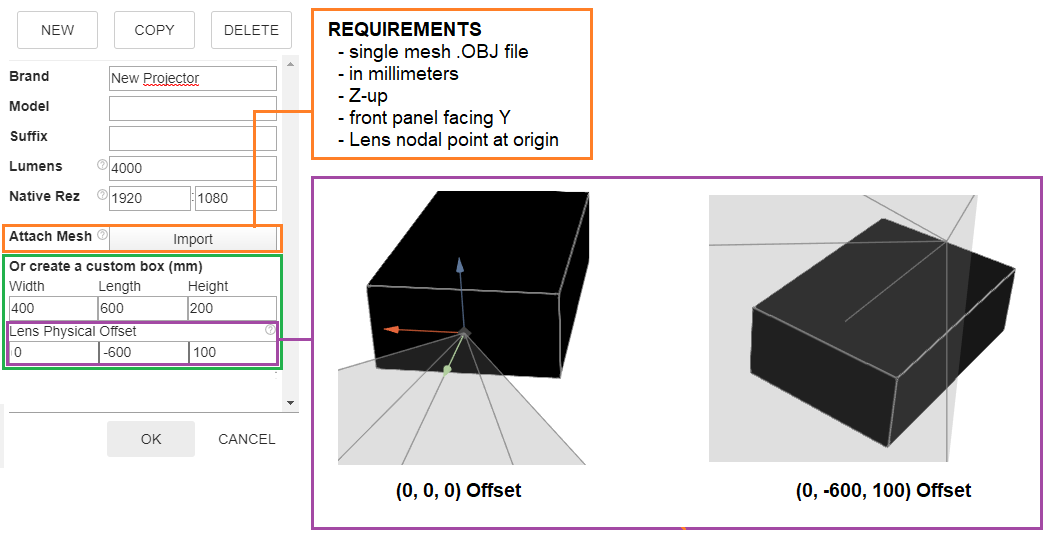 NEW COPY DELETE

Brand New Projector
Model
Suffix
Lumens 4000
Native Rez 1920 : 1080

Attach Mesh Import

Or create a custom box (mm)

| Width | Length | Height |
|---|---|---|
| 400 | 600 | 200 |

Lens Physical Offset

| 0 | -600 | 100 |
|---|---|---|

OK CANCEL

REQUIREMENTS
- single mesh .OBJ file
- in millimeters
- Z-up
- front panel facing Y
- Lens nodal point at origin

(0, 0, 0) Offset

(0, -600, 100) Offset